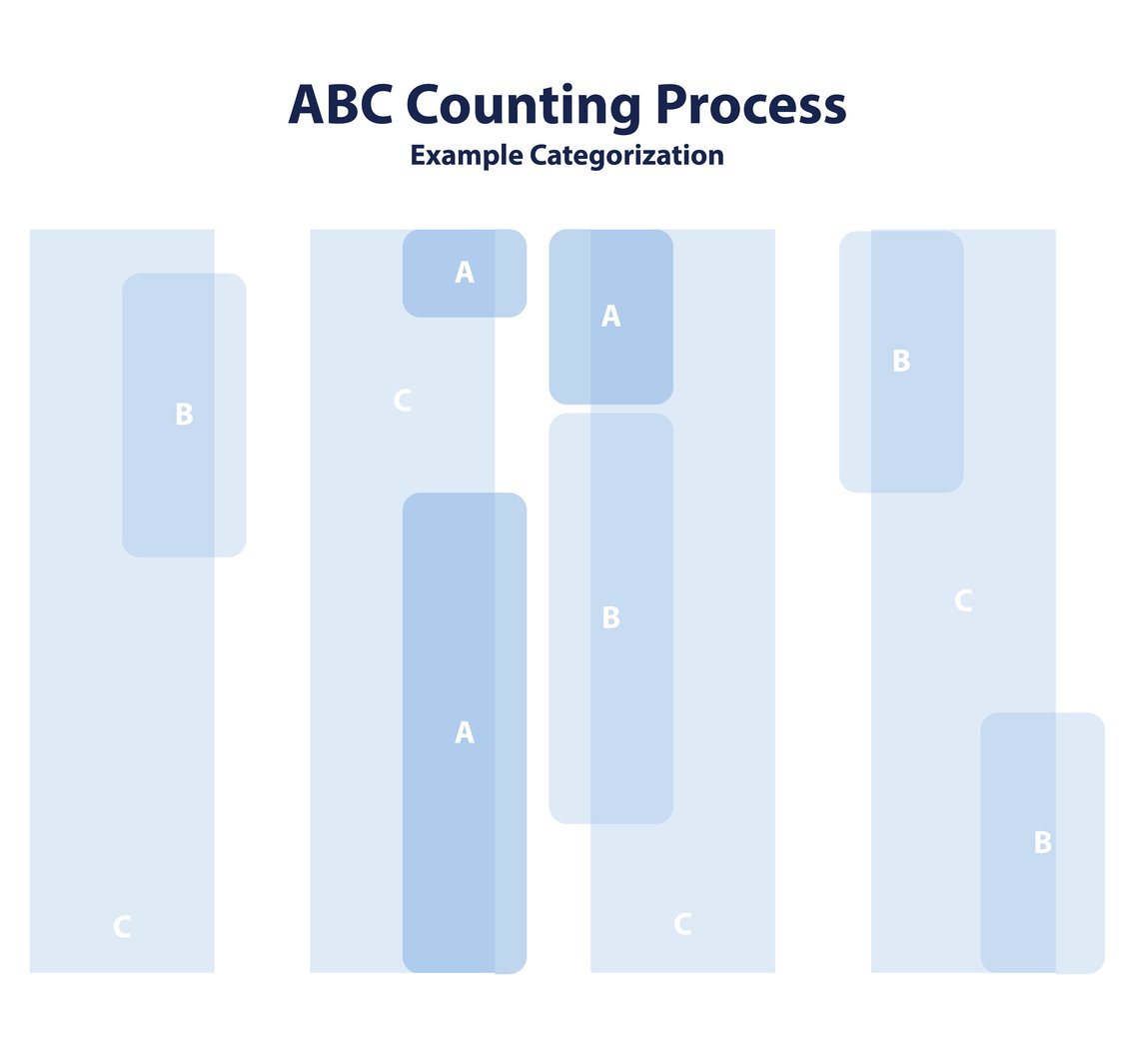 ABC Counting Process
Example Categorization

B
C

A
C
A

A
B
C

B
C
B