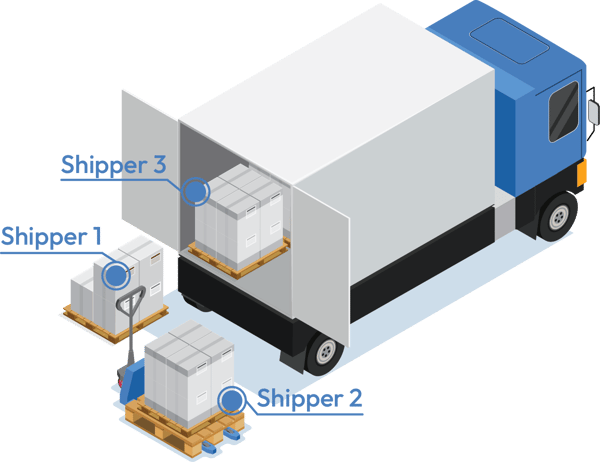 Shipper 3

Shipper 1

Shipper 2