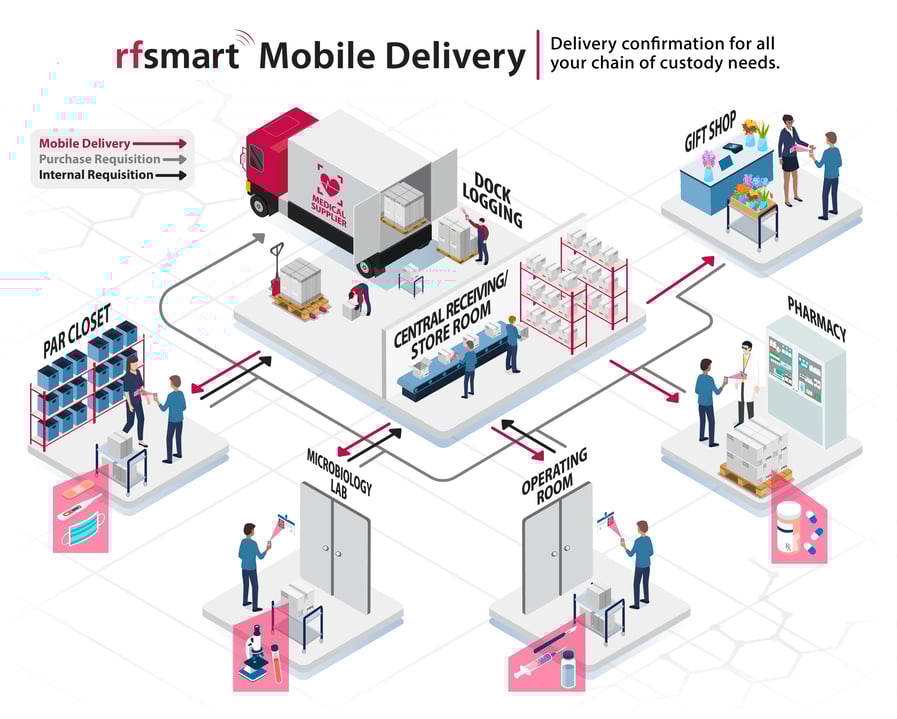 rfsmart Mobile Delivery

Delivery confirmation for all your chain of custody needs.

Mobile Delivery
Purchase Requisition
Internal Requisition

MEDICAL SUPPLIER

DOCK LOGGING

GIFT SHOP

CENTRAL RECEIVING/ STORE ROOM

PAR CLOSET

PHARMACY

MICROBIOLOGY LAB

OPERATING ROOM